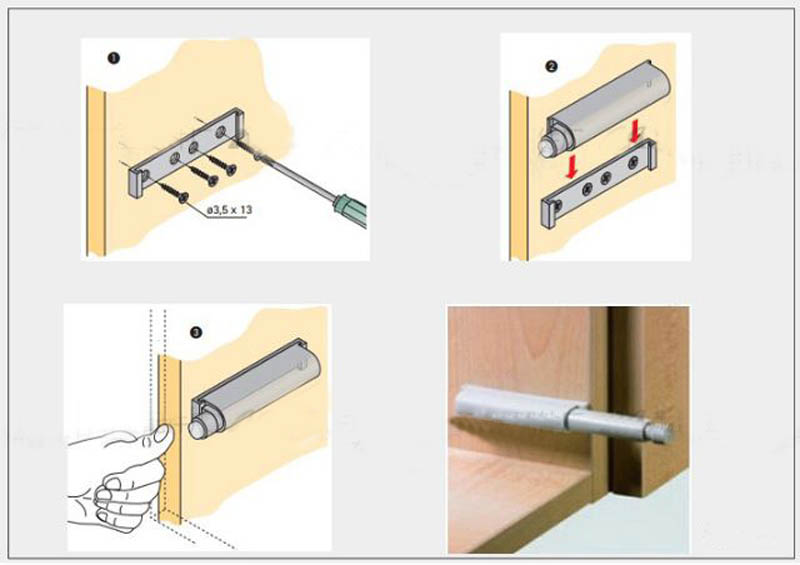 1

ø3,5 x 13

2

3